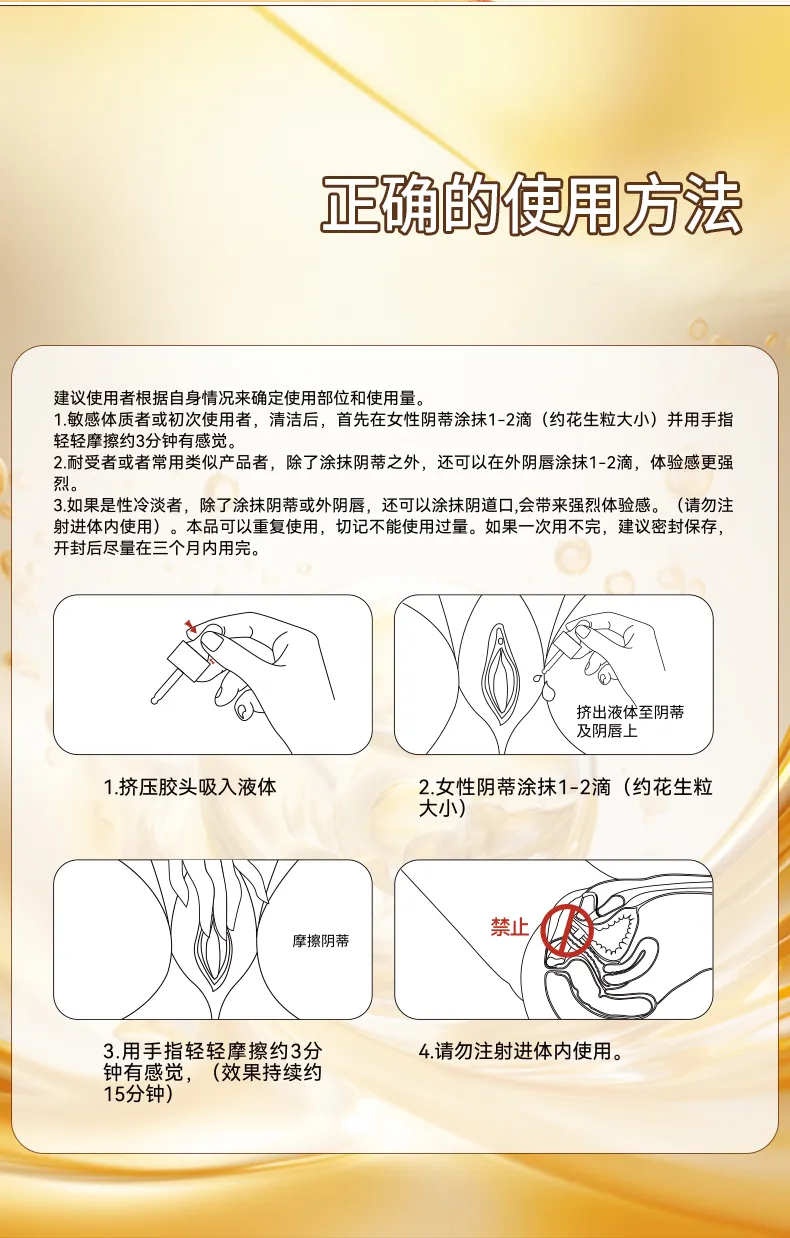 正确的使用方法

建议使用者根据自身情况来确定使用部位和使用量。
1.敏感体质者或初次使用者，清洁后，首先在女性阴蒂涂抹1-2滴（约花生粒大小）并用手指轻轻摩擦约3分钟有感觉。
2.耐受者或者常用类似产品者，除了涂抹阴蒂之外，还可以在外阴唇涂抹1-2滴，体验感更强烈。
3.如果是性冷淡者，除了涂抹阴蒂或外阴唇，还可以涂抹阴道口,会带来强烈体验感。（请勿注射进体内使用）。本品可以重复使用，切记不能使用过量。如果一次用不完，建议密封保存，开封后尽量在三个月内用完。

1.挤压胶头吸入液体

挤出液体至阴蒂及阴唇上

2.女性阴蒂涂抹1-2滴（约花生粒大小）

摩擦阴蒂

3.用手指轻轻摩擦约3分钟有感觉，（效果持续约15分钟）

禁止

4.请勿注射进体内使用。