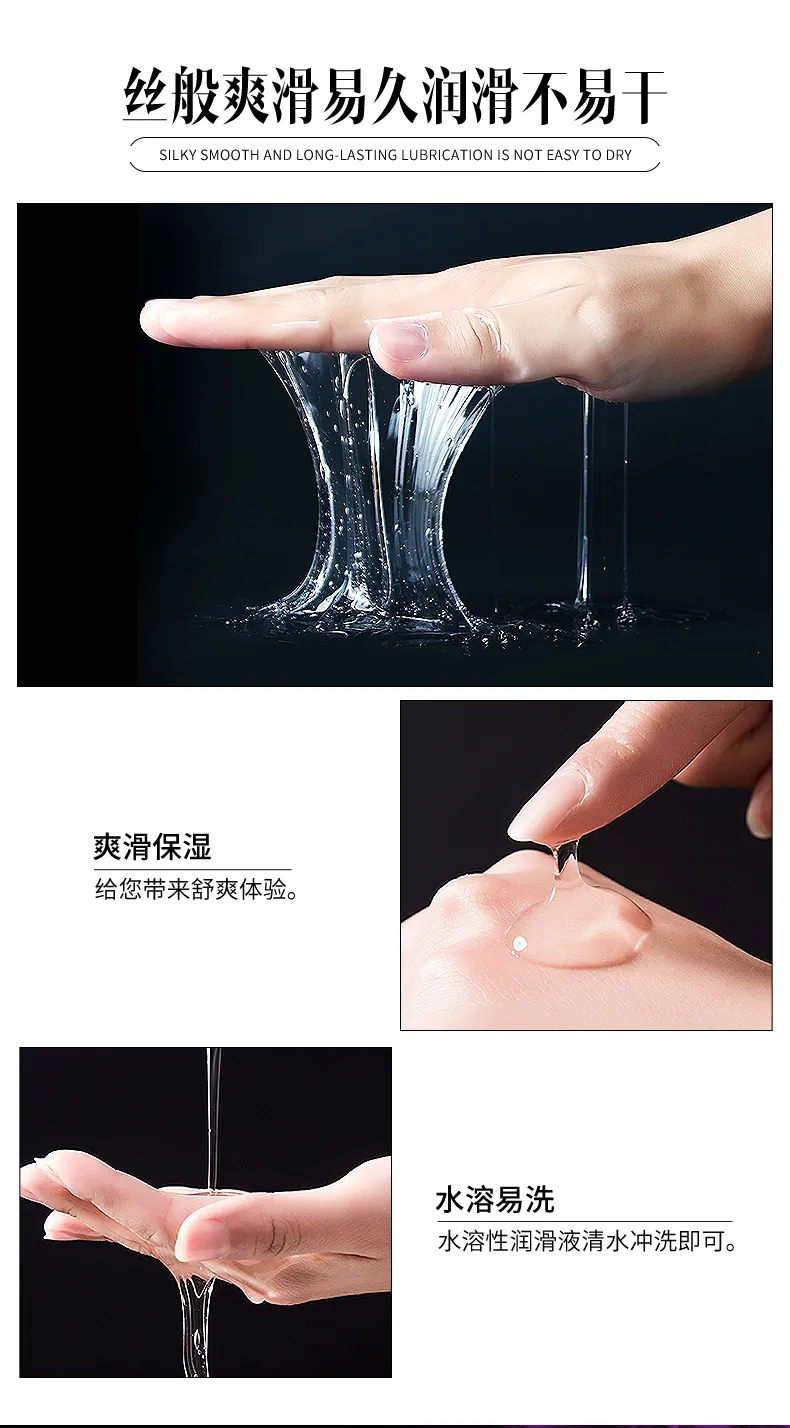 丝般爽滑易久润滑不易干

SILKY SMOOTH AND LONG-LASTING LUBRICATION IS NOT EASY TO DRY

爽滑保湿

给您带来舒爽体验。

水溶易洗

水溶性润滑液清水冲洗即可。