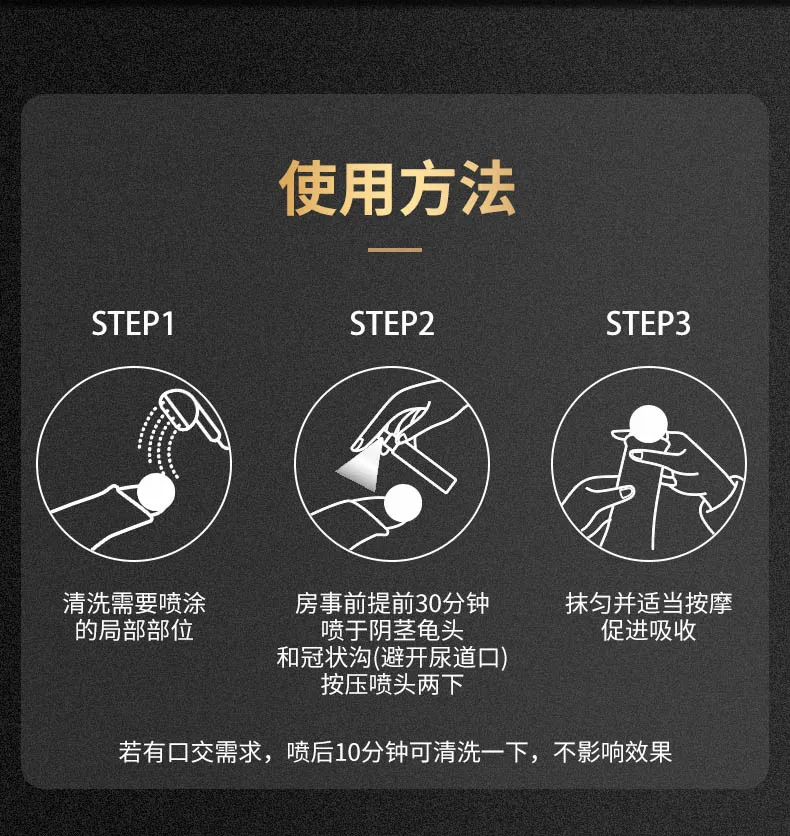 使用方法

STEP1

清洗需要喷涂的局部部位

STEP2

房事前提前30分钟喷于阴茎龟头和冠状沟(避开尿道口)按压喷头两下

STEP3

抹匀并适当按摩促进吸收

若有口交需求，喷后10分钟可清洗一下，不影响效果