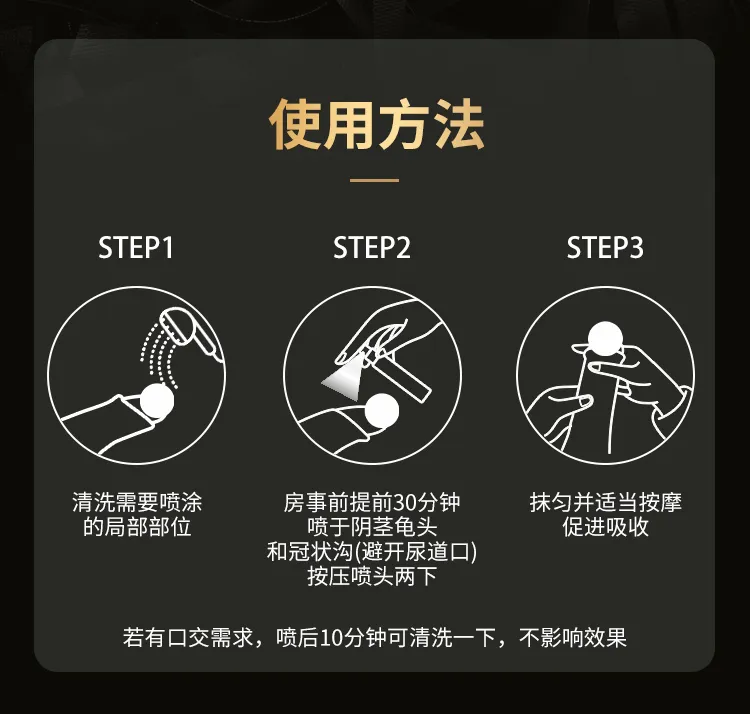 使用方法

STEP1

清洗需要喷涂的局部部位

STEP2

房事前提前30分钟喷于阴茎龟头和冠状沟(避开尿道口)按压喷头两下

STEP3

抹匀并适当按摩促进吸收

若有口交需求，喷后10分钟可清洗一下，不影响效果