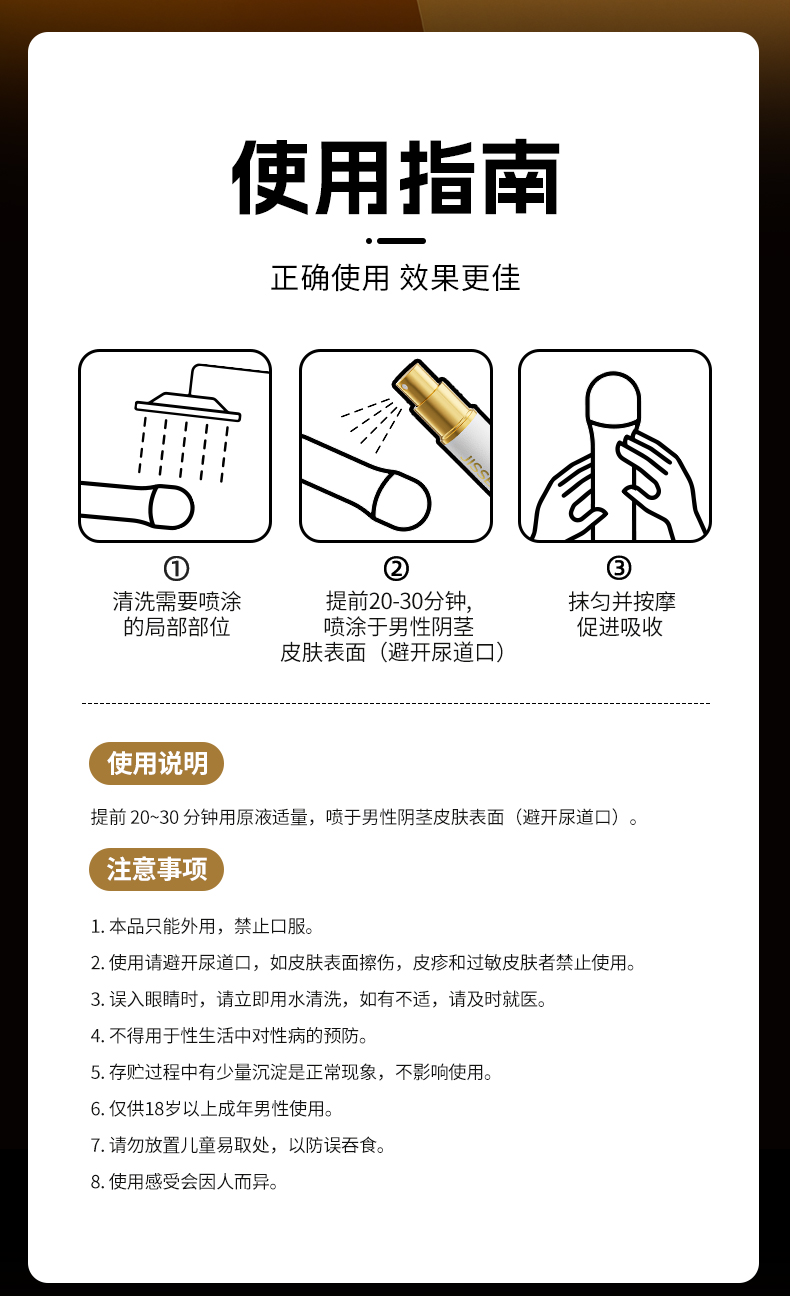 使用指南

正确使用 效果更佳

①
清洗需要喷涂的局部部位

②
提前20-30分钟，喷涂于男性阴茎皮肤表面（避开尿道口）

③
抹匀并按摩促进吸收

使用说明

提前 20~30 分钟用原液适量，喷于男性阴茎皮肤表面（避开尿道口）。

注意事项

1. 本品只能外用，禁止口服。
2. 使用请避开尿道口，如皮肤表面擦伤，皮疹和过敏皮肤者禁止使用。
3. 误入眼睛时，请立即用水清洗，如有不适，请及时就医。
4. 不得用于性生活中对性病的预防。
5. 存贮过程中有少量沉淀是正常现象，不影响使用。
6. 仅供18岁以上成年男性使用。
7. 请勿放置儿童易取处，以防误吞食。
8. 使用感受会因人而异。