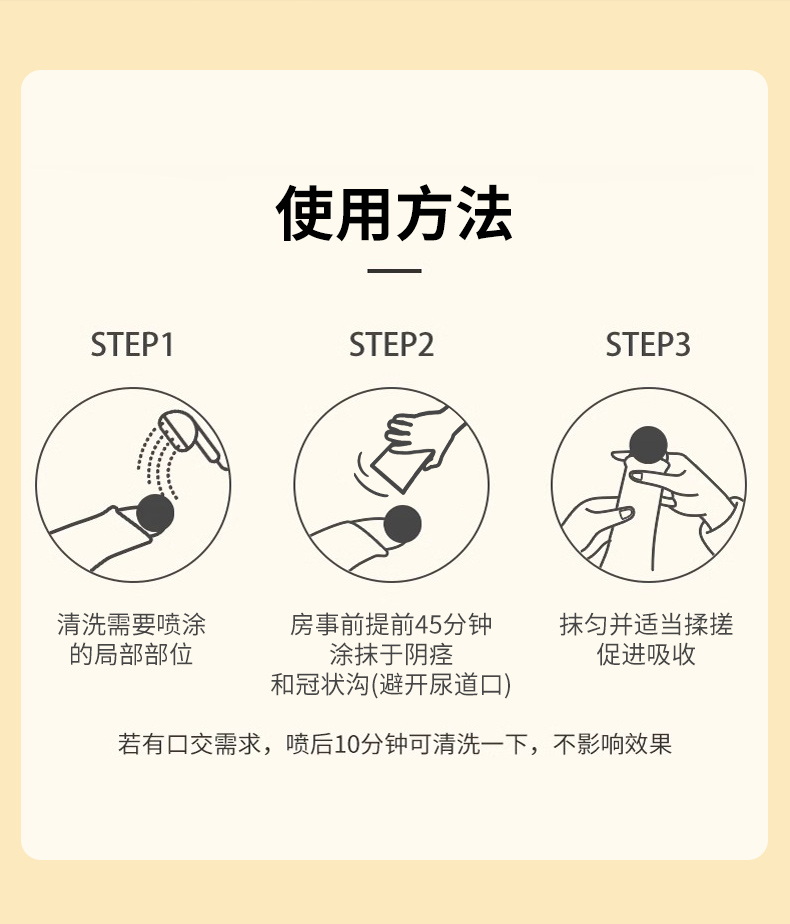 使用方法

STEP1

清洗需要喷涂的局部部位

STEP2

房事前提前45分钟涂抹于阴痉和冠状沟(避开尿道口)

STEP3

抹匀并适当揉搓促进吸收

若有口交需求，喷后10分钟可清洗一下，不影响效果