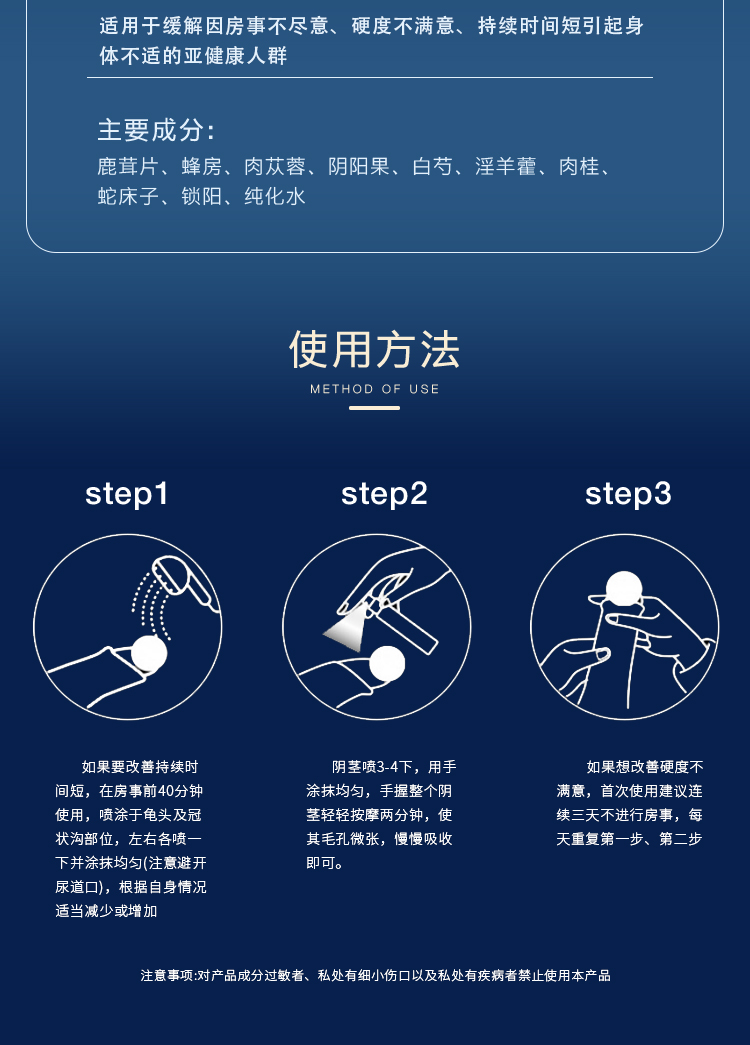 适用于缓解因房事不尽意、硬度不满意、持续时间短引起身体不适的亚健康人群

主要成分:
鹿茸片、蜂房、肉苁蓉、阴阳果、白芍、淫羊藿、肉桂、蛇床子、锁阳、纯化水

使用方法
METHOD OF USE

step1

如果要改善持续时间短，在房事前40分钟使用，喷涂于龟头及冠状沟部位，左右各喷一下并涂抹均匀(注意避开尿道口)，根据自身情况适当减少或增加

step2

阴茎喷3-4下，用手涂抹均匀，手握整个阴茎轻轻按摩两分钟，使其毛孔微张，慢慢吸收即可。

step3

如果想改善硬度不满意，首次使用建议连续三天不进行房事，每天重复第一步、第二步

注意事项:对产品成分过敏者、私处有细小伤口以及私处有疾病者禁止使用本产品