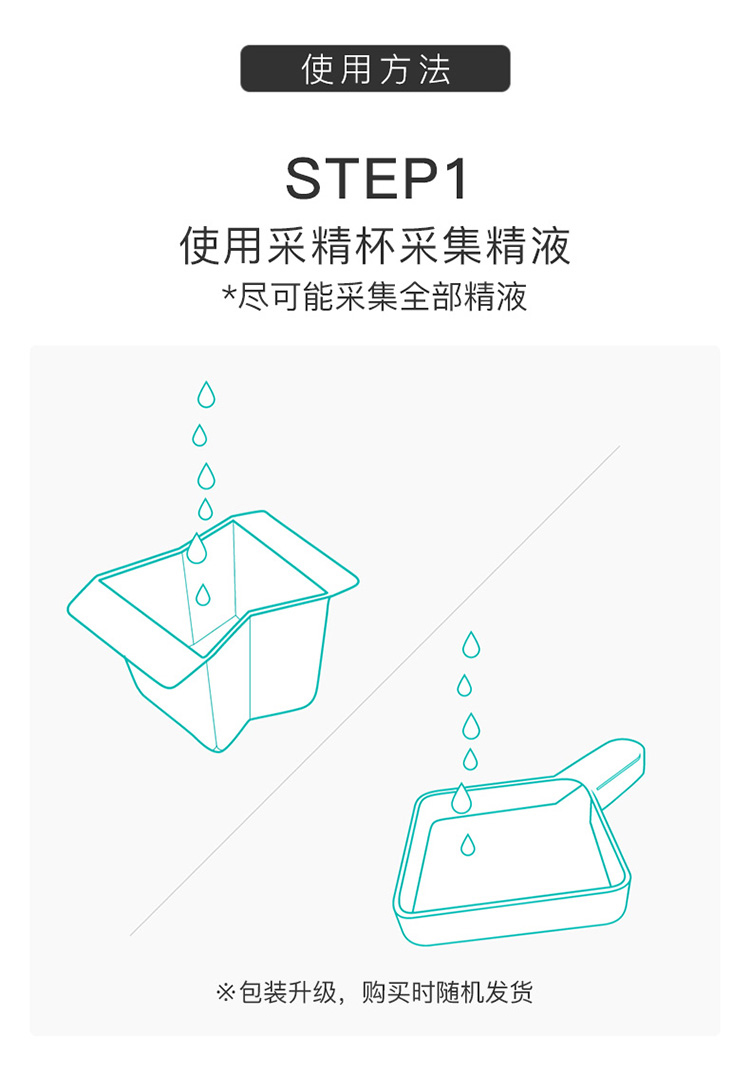 使用方法

STEP1

使用采精杯采集精液

*尽可能采集全部精液

※包装升级，购买时随机发货