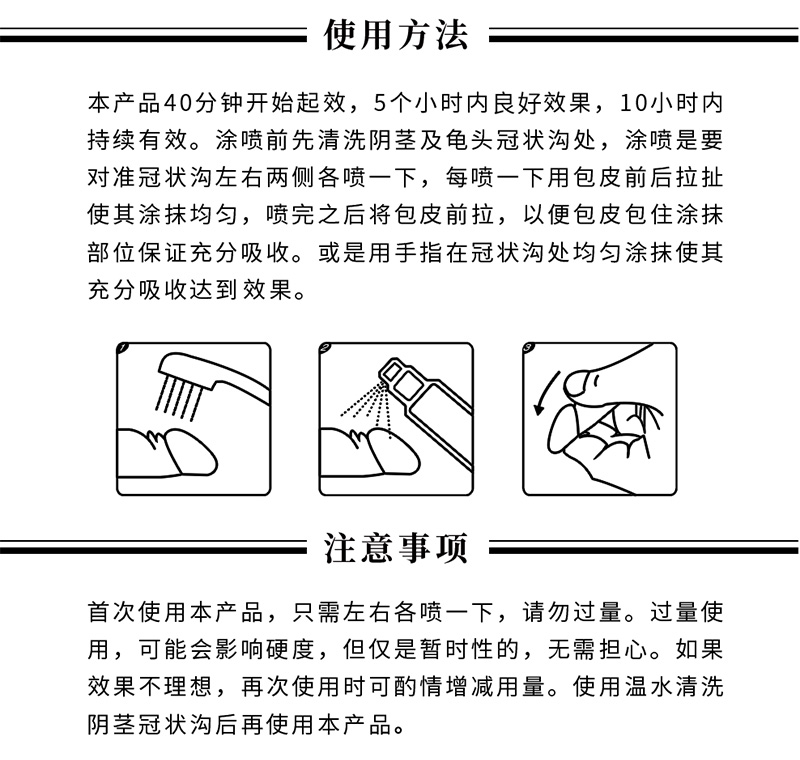 使用方法

本产品40分钟开始起效，5个小时内良好效果，10小时内持续有效。涂喷前先清洗阴茎及龟头冠状沟处，涂喷是要对准冠状沟左右两侧各喷一下，每喷一下用包皮前后拉扯使其涂抹均匀，喷完之后将包皮前拉，以便包皮包住涂抹部位保证充分吸收。或是用手指在冠状沟处均匀涂抹使其充分吸收达到效果。

1

2

3

注意事项

首次使用本产品，只需左右各喷一下，请勿过量。过量使用，可能会影响硬度，但仅是暂时性的，无需担心。如果效果不理想，再次使用时可酌情增减用量。使用温水清洗阴茎冠状沟后再使用本产品。