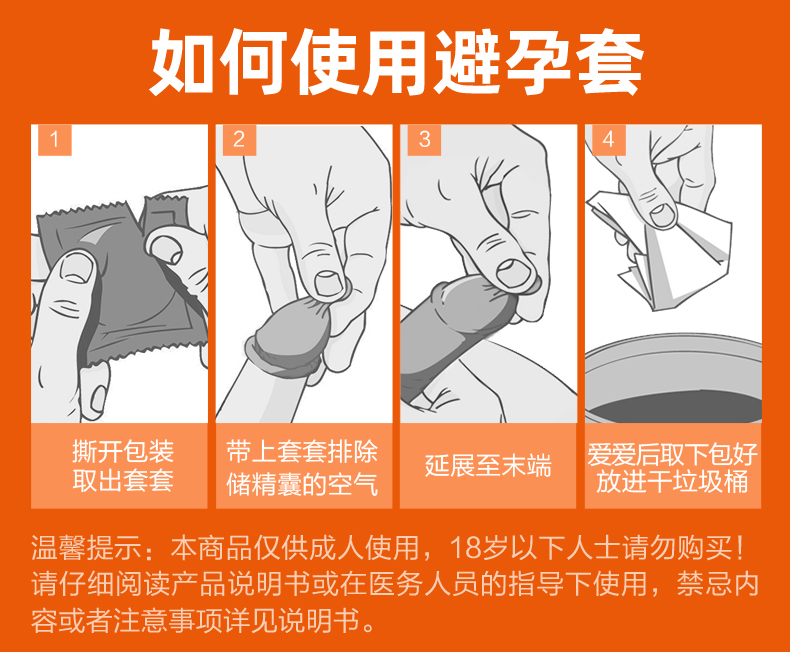 如何使用避孕套

1

撕开包装
取出套套

2

带上套套排除
储精囊的空气

3

延展至末端

4

爱爱后取下包好
放进干垃圾桶

温馨提示：本商品仅供成人使用，18岁以下人士请勿购买！请仔细阅读产品说明书或在医务人员的指导下使用，禁忌内容或者注意事项详见说明书。